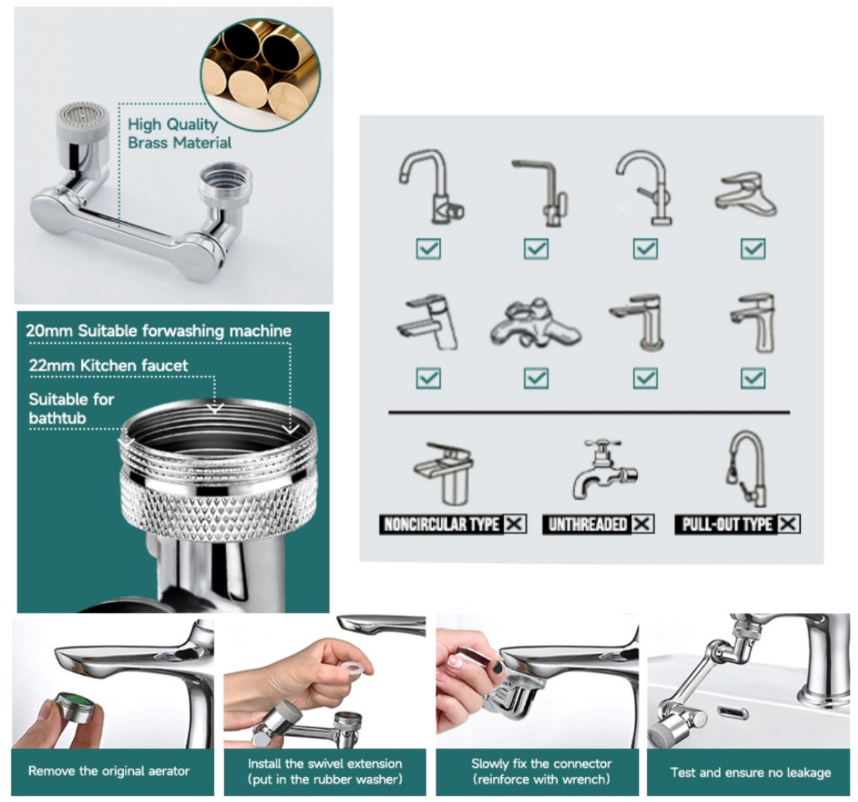 High Quality Brass Material

20mm Suitable forwashing machine

22mm Kitchen faucet

Suitable for bathtub

NONCIRCULAR TYPE

UNTHREADED

PULL-OUT TYPE

Remove the original aerator

Install the swivel extension (put in the rubber washer)

Slowly fix the connector (reinforce with wrench)

Test and ensure no leakage